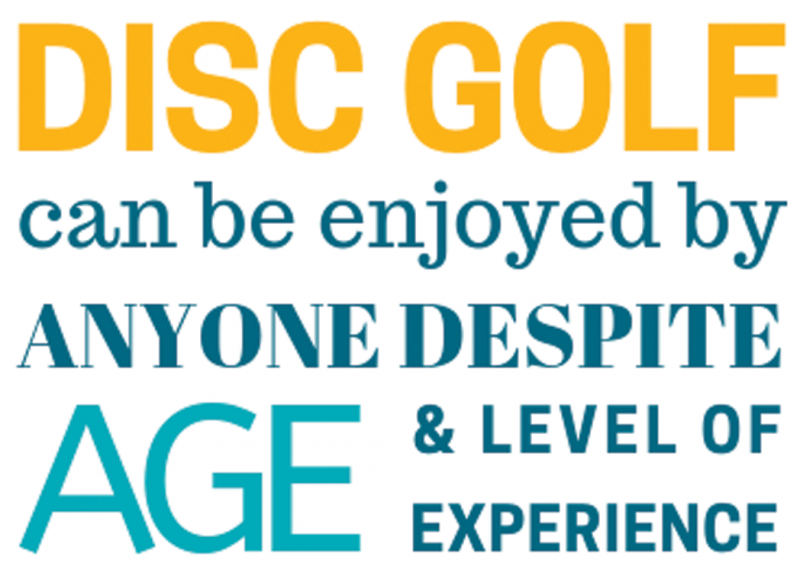 DISC GOLF
can be enjoyed by
ANYONE DESPITE
AGE & LEVEL OF EXPERIENCE